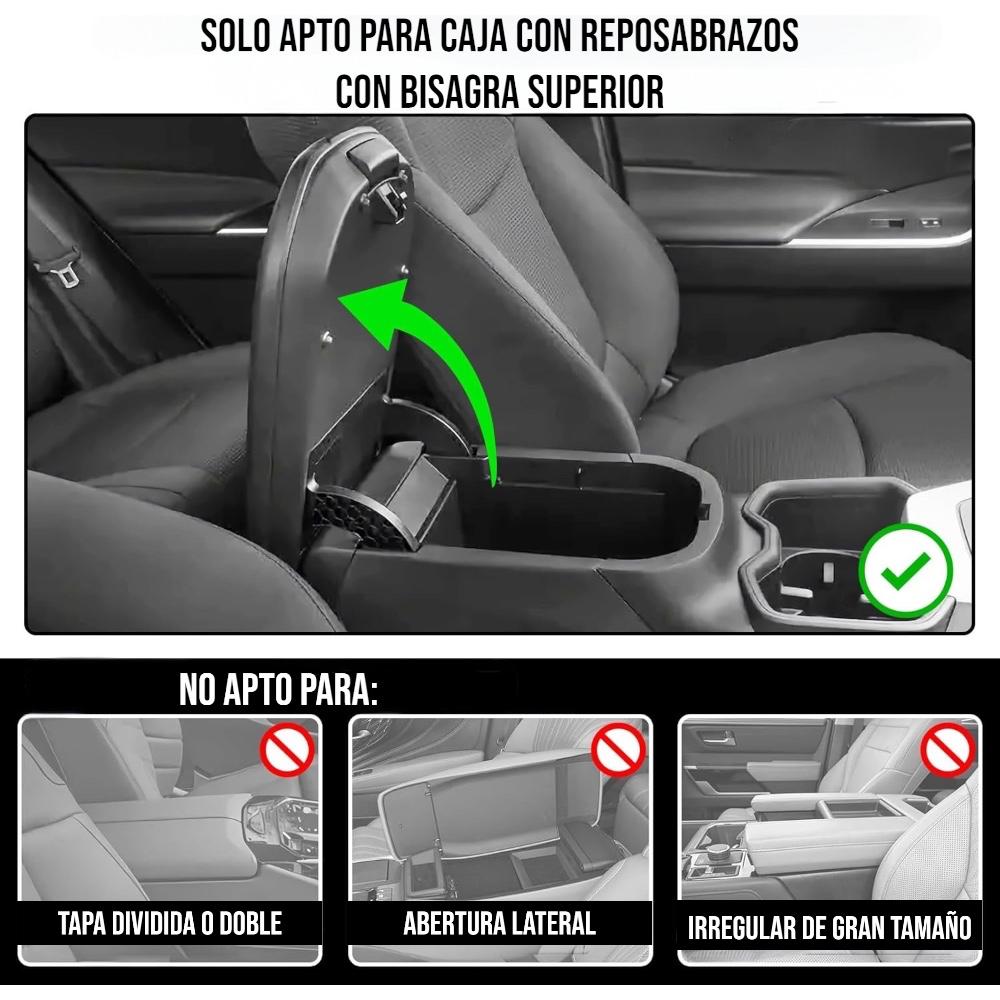 SOLO APTO PARA CAJA CON REPOSABRAZOS
CON BISAGRA SUPERIOR

NO APTO PARA:

TAPA DIVIDIDA O DOBLE

ABERTURA LATERAL

IRREGULAR DE GRAN TAMAÑO